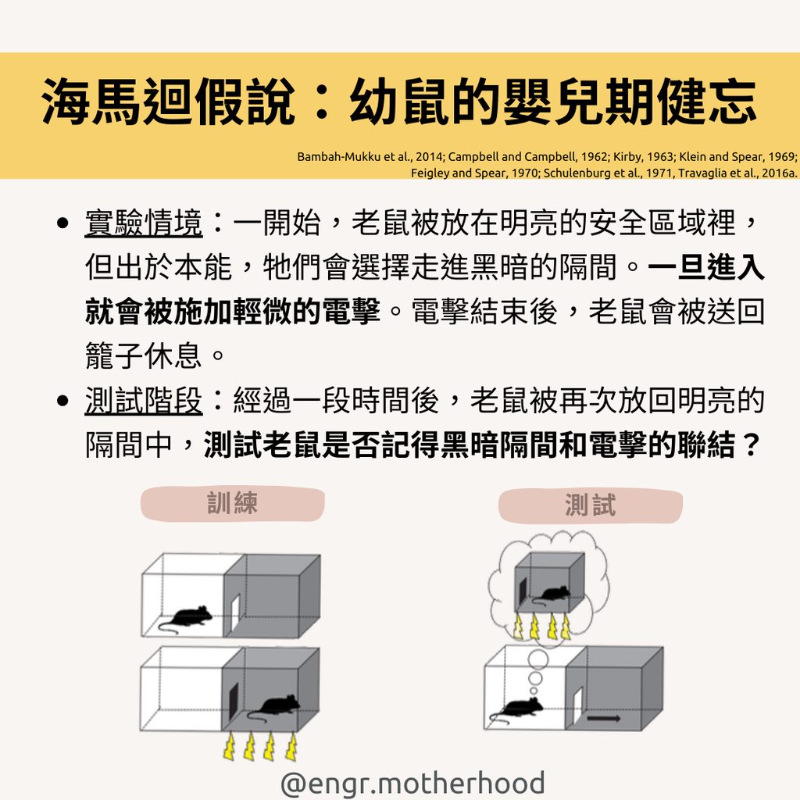 海馬迴假說：幼鼠的嬰兒期健忘

Bambah-Mukku et al., 2014; Campbell and Campbell, 1962; Kirby, 1963; Klein and Spear, 1969; Feigley and Spear, 1970; Schulenburg et al., 1971, Travaglia et al., 2016a.

• 實驗情境：一開始，老鼠被放在明亮的安全區域裡，但出於本能，牠們會選擇走進黑暗的隔間。一旦進入就會被施加輕微的電擊。電擊結束後，老鼠會被送回籠子休息。

• 測試階段：經過一段時間後，老鼠被再次放回明亮的隔間中，測試老鼠是否記得黑暗隔間和電擊的聯結？

訓練

測試

@engr.motherhood